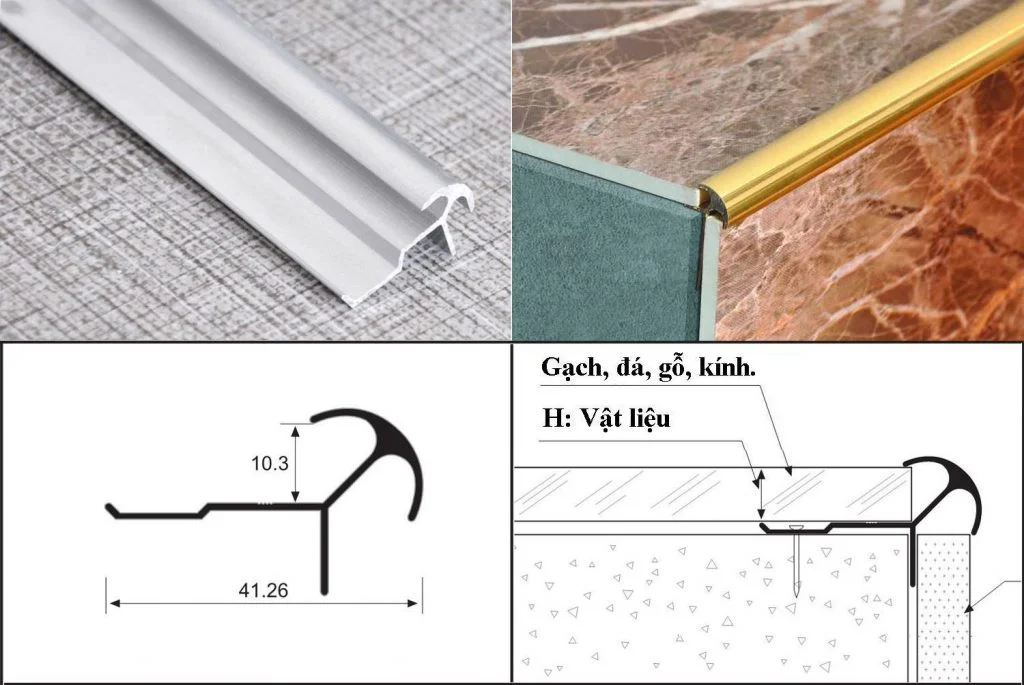 10.3

41.26

Gạch, đá, gỗ, kính.

H: Vật liệu