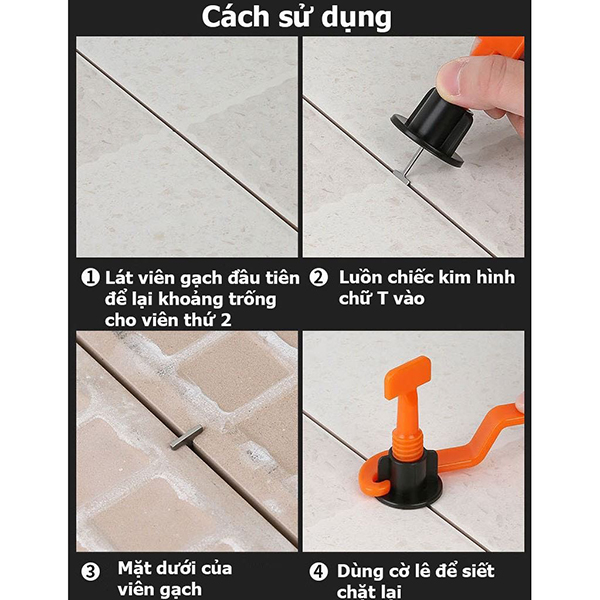 Cách sử dụng

1 Lát viên gạch đầu tiên để lại khoảng trống cho viên thứ 2

2 Luồn chiếc kim hình chữ T vào

3 Mặt dưới của viên gạch

4 Dùng cờ lê để siết chặt lại